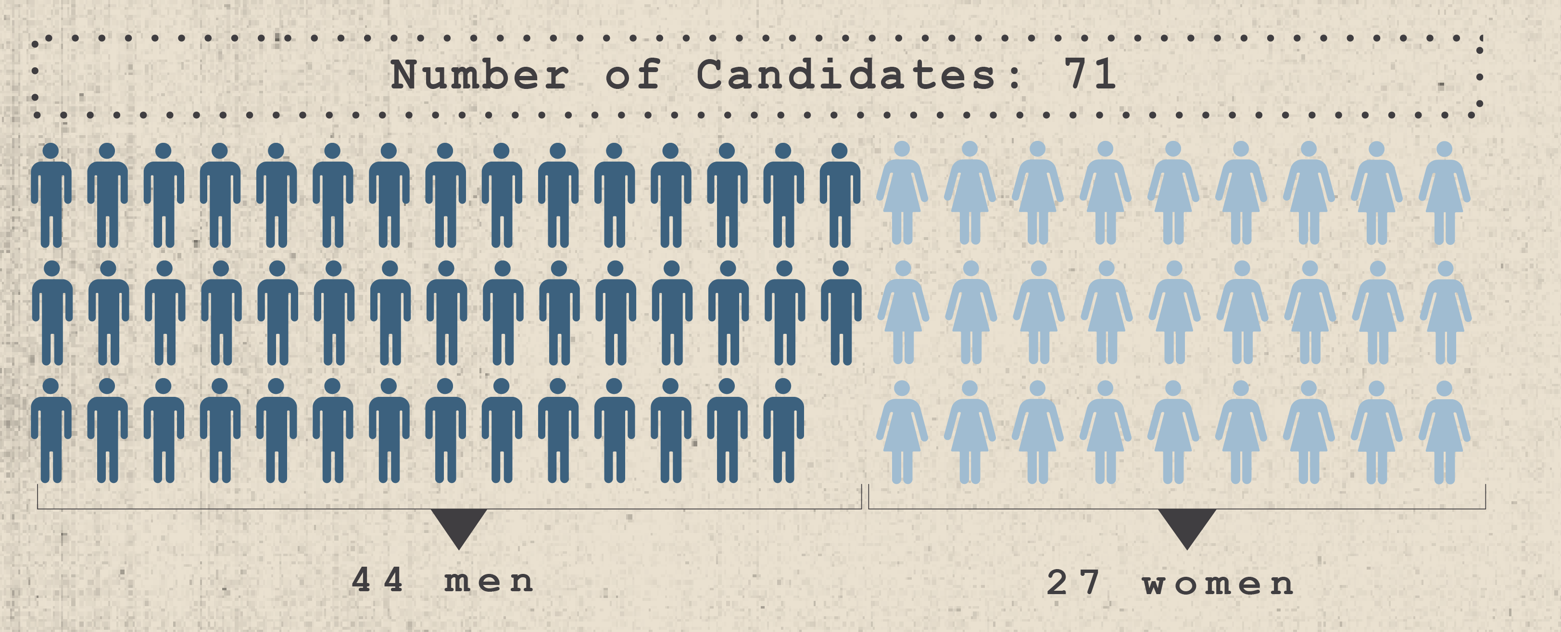 Number of Candidates: 71

44 men

27 women